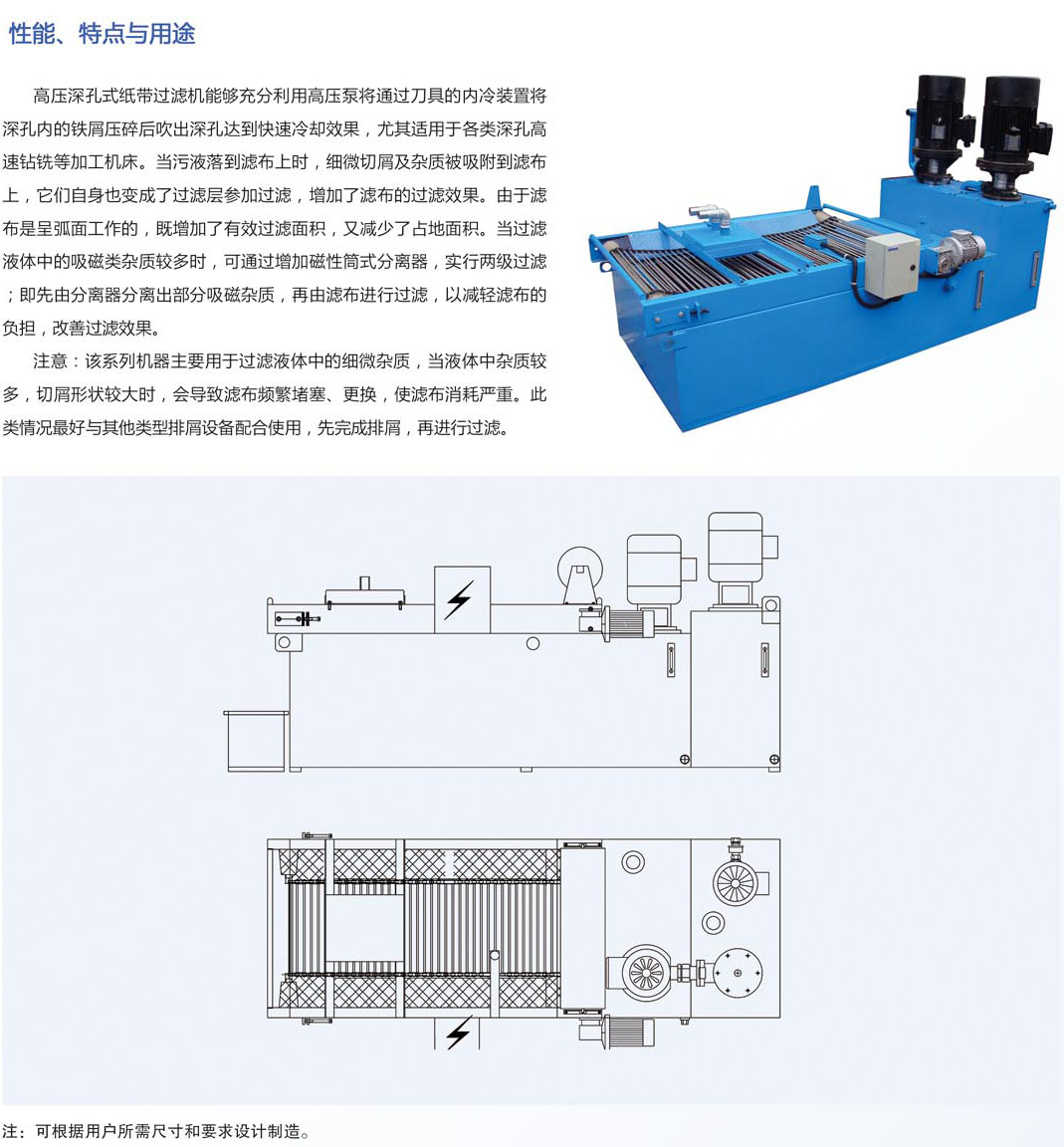 性能、特点与用途

高压深孔式纸带过滤机能够充分利用高压泵将通过刀具的内冷装置将深孔内的铁屑压碎后吹出深孔达到快速冷却效果，尤其适用于各类深孔高速钻铣等加工机床。当污液落到滤布上时，细微切屑及杂质被吸附到滤布上，它们自身也变成了过滤层参加过滤，增加了滤布的过滤效果。由于滤布是呈弧面工作的，既增加了有效过滤面积，又减少了占地面积。当过滤液体中的吸磁类杂质较多时，可通过增加磁性筒式分离器，实行两级过滤；即先由分离器分离出部分吸磁杂质，再由滤布进行过滤，以减轻滤布的负担，改善过滤效果。

注意：该系列机器主要用于过滤液体中的细微杂质，当液体中杂质较多，切屑形状较大时，会导致滤布频繁堵塞、更换，使滤布消耗严重。此类情况最好与其他类型排屑设备配合使用，先完成排屑，再进行过滤。

注：可根据用户所需尺寸和要求设计制造。